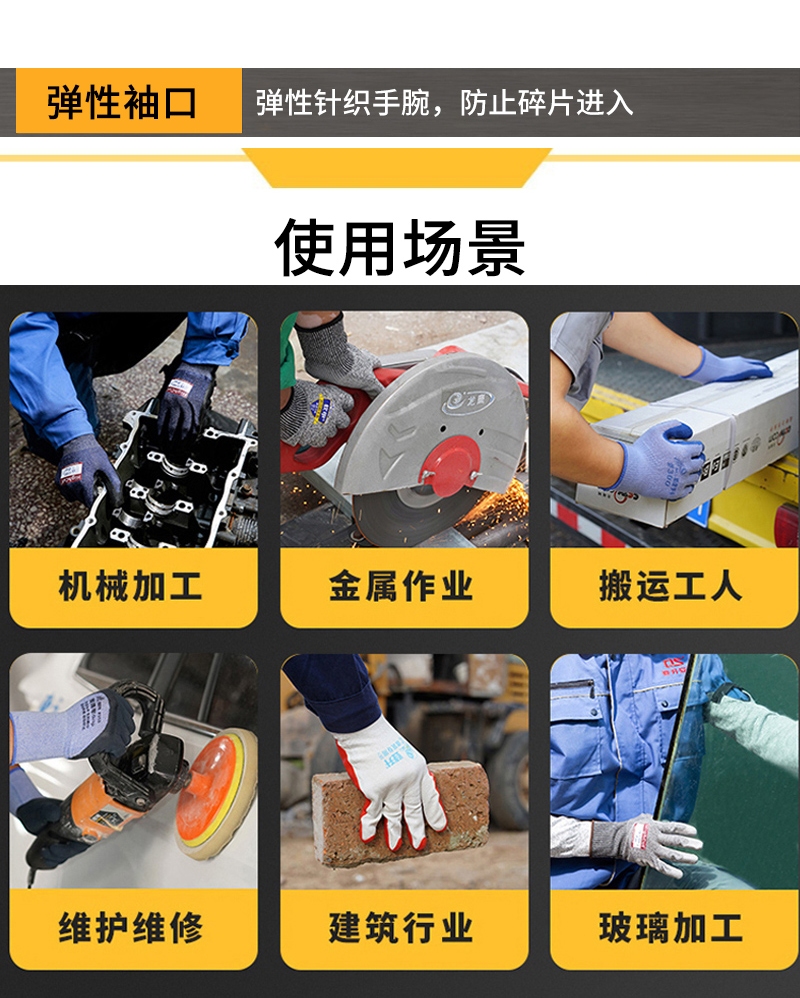 弹性袖口

弹性针织手腕，防止碎片进入

使用场景

机械加工

金属作业

搬运工人

维护维修

建筑行业

玻璃加工