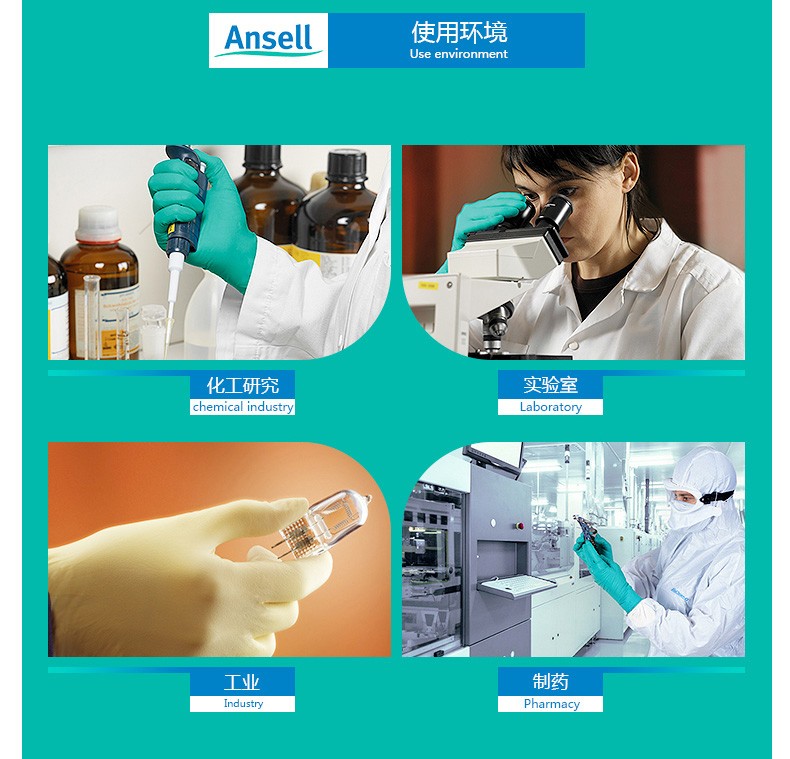 Ansell

使用环境
Use environment

化工研究
chemical industry

实验室
Laboratory

工业
Industry

制药
Pharmacy