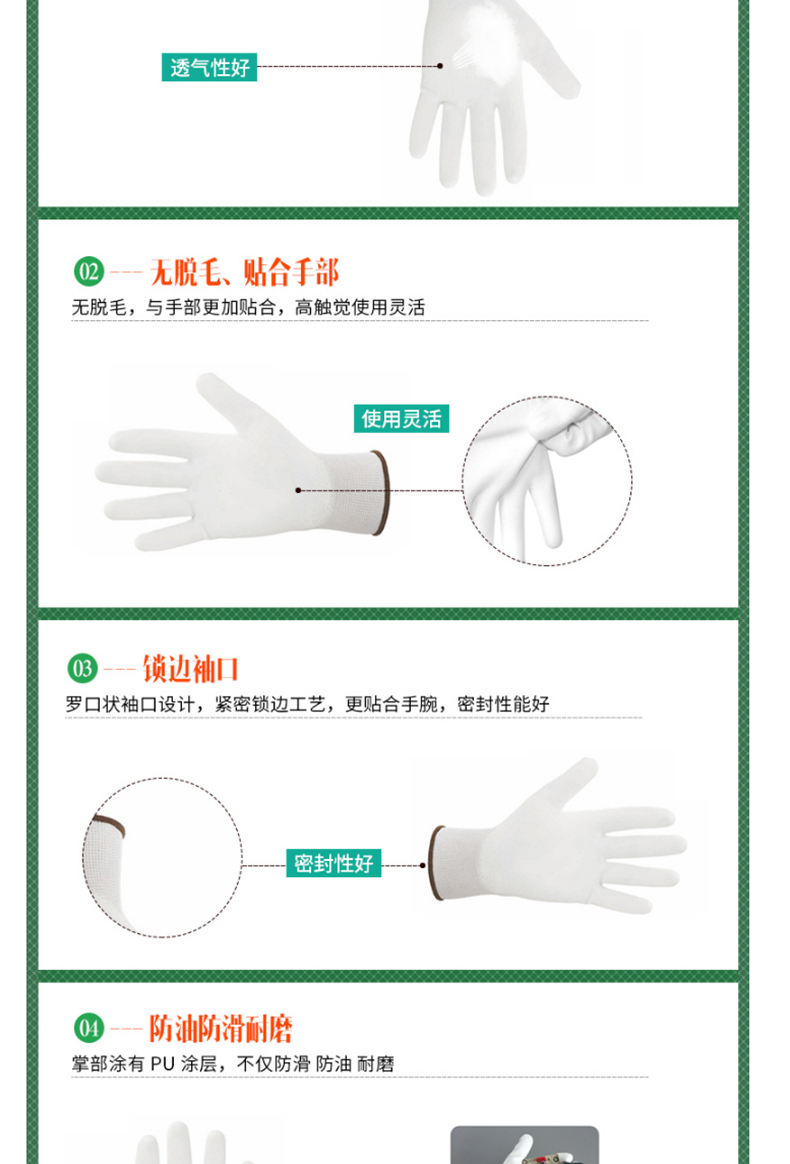 透气性好

02 --- 无脱毛、贴合手部
无脱毛，与手部更加贴合，高触觉使用灵活

使用灵活

03 --- 锁边袖口
罗口状袖口设计，紧密锁边工艺，更贴合手腕，密封性能好

密封性好

04 --- 防油防滑耐磨
掌部涂有 PU 涂层，不仅防滑 防油 耐磨