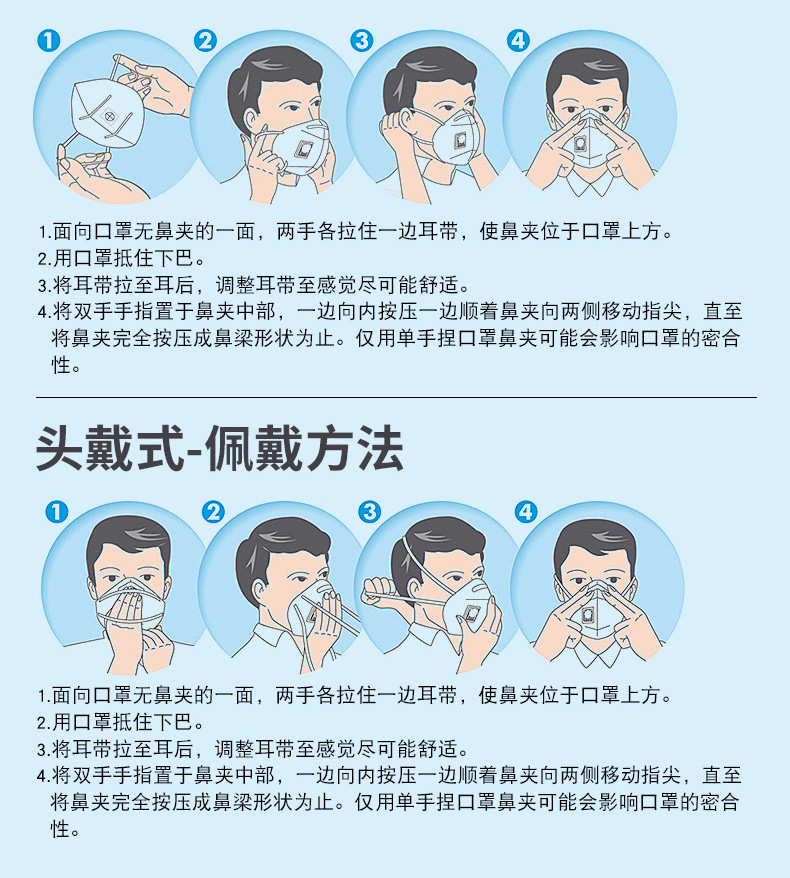 1 2 3 4

1.面向口罩无鼻夹的一面，两手各拉住一边耳带，使鼻夹位于口罩上方。
2.用口罩抵住下巴。
3.将耳带拉至耳后，调整耳带至感觉尽可能舒适。
4.将双手手指置于鼻夹中部，一边向内按压一边顺着鼻夹向两侧移动指尖，直至将鼻夹完全按压成鼻梁形状为止。仅用单手捏口罩鼻夹可能会影响口罩的密合性。

头戴式-佩戴方法

1 2 3 4

1.面向口罩无鼻夹的一面，两手各拉住一边耳带，使鼻夹位于口罩上方。
2.用口罩抵住下巴。
3.将耳带拉至耳后，调整耳带至感觉尽可能舒适。
4.将双手手指置于鼻夹中部，一边向内按压一边顺着鼻夹向两侧移动指尖，直至将鼻夹完全按压成鼻梁形状为止。仅用单手捏口罩鼻夹可能会影响口罩的密合性。