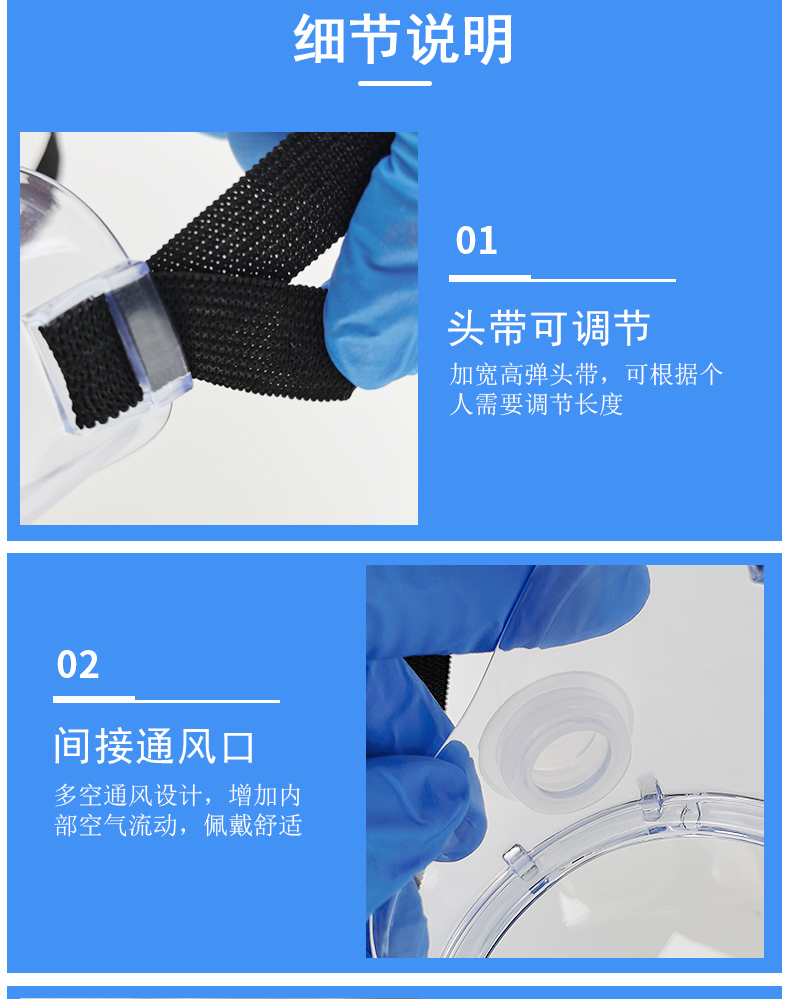 细节说明

01

头带可调节

加宽高弹头带，可根据个人需要调节长度

02

间接通风口

多空通风设计，增加内部空气流动，佩戴舒适