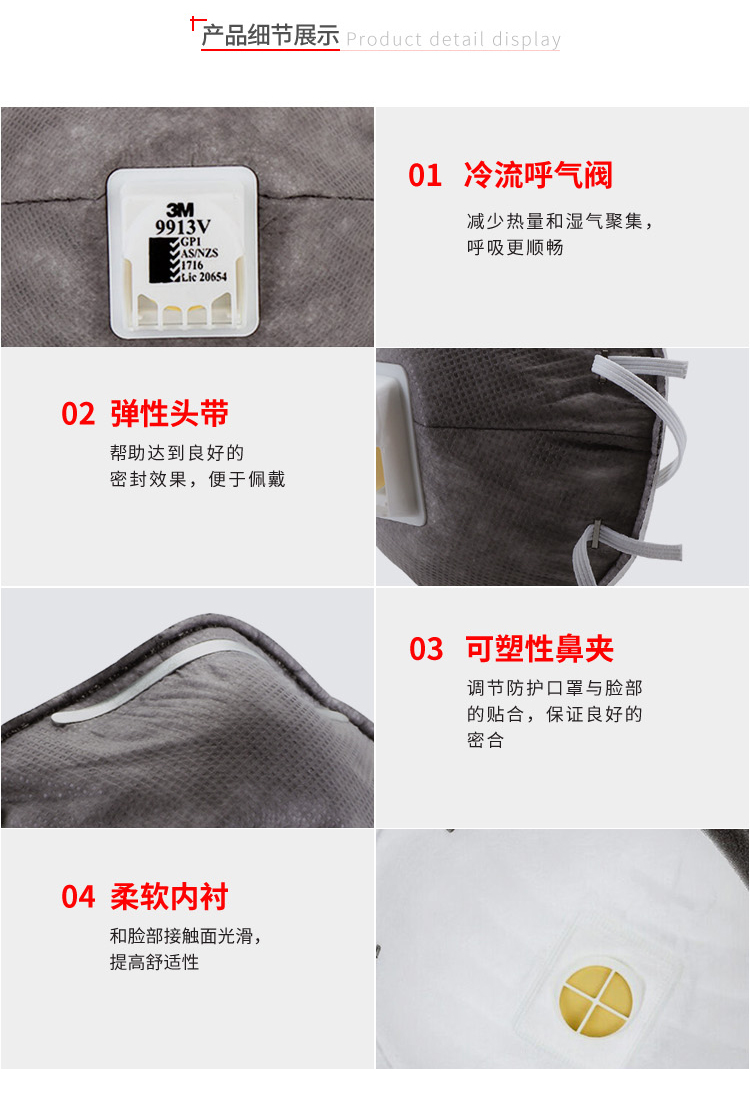 产品细节展示 Product detail display

3M
9913V
GP1
AS/NZS
1716
Lic 20654

01 冷流呼气阀

减少热量和湿气聚集，呼吸更顺畅

02 弹性头带

帮助达到良好的密封效果，便于佩戴

03 可塑性鼻夹

调节防护口罩与脸部的贴合，保证良好的密合

04 柔软内衬

和脸部接触面光滑，提高舒适性