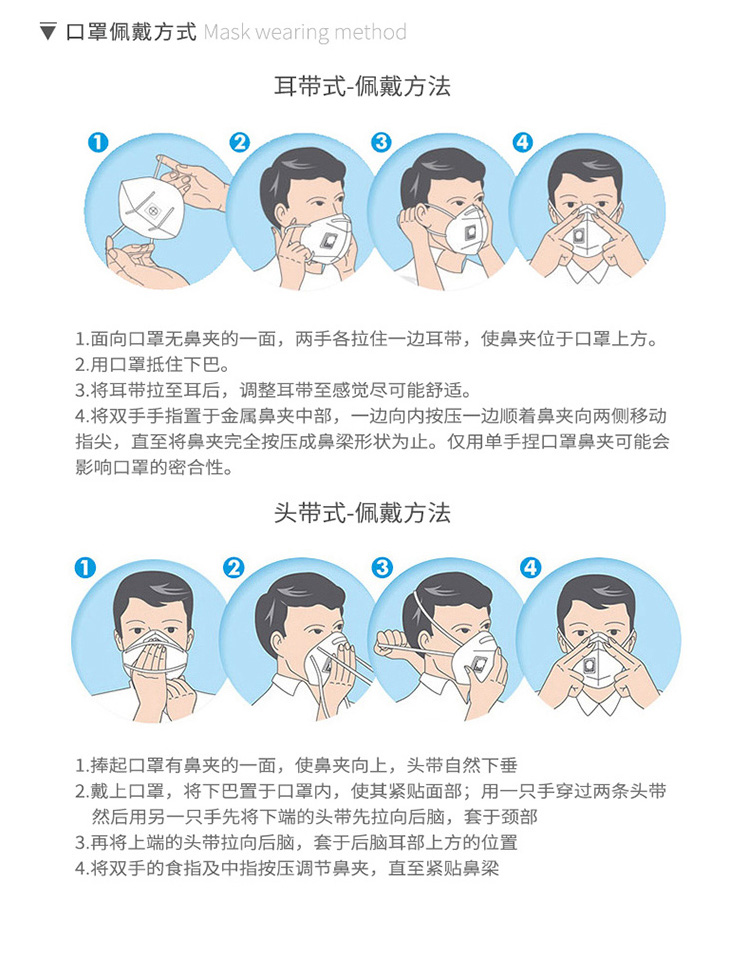 ▼ 口罩佩戴方式 Mask wearing method

耳带式-佩戴方法

1 2 3 4

1.面向口罩无鼻夹的一面，两手各拉住一边耳带，使鼻夹位于口罩上方。
2.用口罩抵住下巴。
3.将耳带拉至耳后，调整耳带至感觉尽可能舒适。
4.将双手手指置于金属鼻夹中部，一边向内按压一边顺着鼻夹向两侧移动指尖，直至将鼻夹完全按压成鼻梁形状为止。仅用单手捏口罩鼻夹可能会影响口罩的密合性。

头带式-佩戴方法

1 2 3 4

1.捧起口罩有鼻夹的一面，使鼻夹向上，头带自然下垂
2.戴上口罩，将下巴置于口罩内，使其紧贴面部；用一只手穿过两条头带然后用另一只手先将下端的头带先拉向后脑，套于颈部
3.再将上端的头带拉向后脑，套于后脑耳部上方的位置
4.将双手的食指及中指按压调节鼻夹，直至紧贴鼻梁