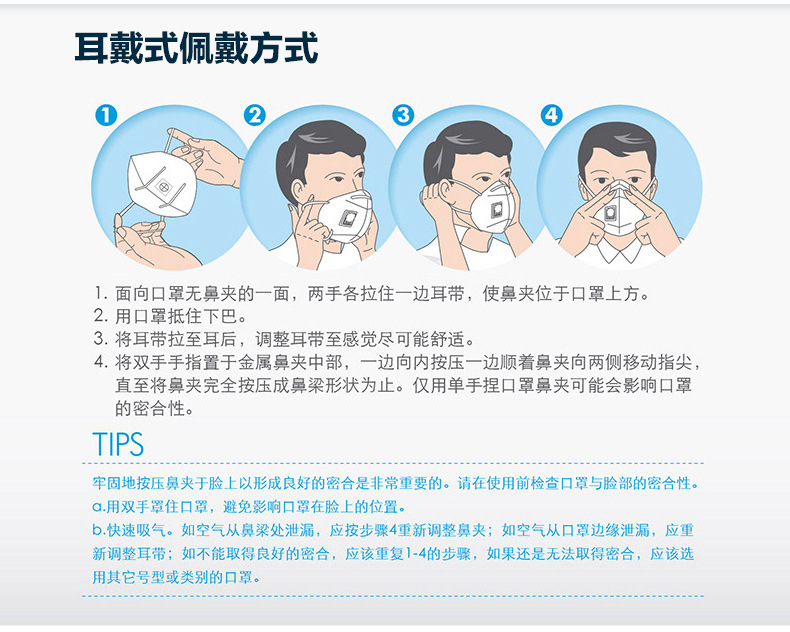 耳戴式佩戴方式

1

2

3

4

1. 面向口罩无鼻夹的一面，两手各拉住一边耳带，使鼻夹位于口罩上方。
2. 用口罩抵住下巴。
3. 将耳带拉至耳后，调整耳带至感觉尽可能舒适。
4. 将双手手指置于金属鼻夹中部，一边向内按压一边顺着鼻夹向两侧移动指尖，直至将鼻夹完全按压成鼻梁形状为止。仅用单手捏口罩鼻夹可能会影响口罩的密合性。

TIPS

牢固地按压鼻夹于脸上以形成良好的密合是非常重要的。请在使用前检查口罩与脸部的密合性。
a.用双手罩住口罩，避免影响口罩在脸上的位置。
b.快速吸气。如空气从鼻梁处泄漏，应按步骤4重新调整鼻夹；如空气从口罩边缘泄漏，应重新调整耳带；如不能取得良好的密合，应该重复1-4的步骤，如果还是无法取得密合，应该选用其它号型或类别的口罩。