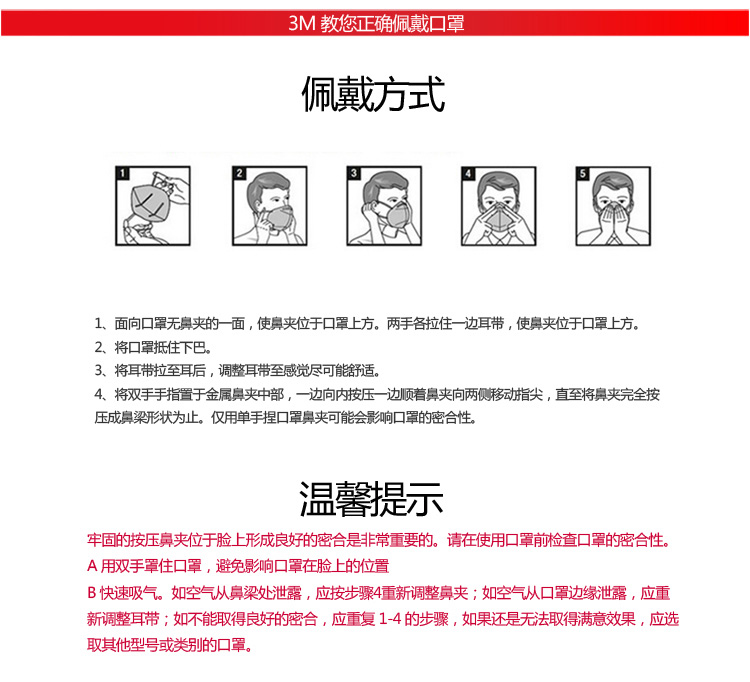 3M 教您正确佩戴口罩

佩戴方式

1

2

3

4

5

1、面向口罩无鼻夹的一面，使鼻夹位于口罩上方。两手各拉住一边耳带，使鼻夹位于口罩上方。
2、将口罩抵住下巴。
3、将耳带拉至耳后，调整耳带至感觉尽可能舒适。
4、将双手手指置于金属鼻夹中部，一边向内按压一边顺着鼻夹向两侧移动指尖，直至将鼻夹完全按压成鼻梁形状为止。仅用单手捏口罩鼻夹可能会影响口罩的密合性。

温馨提示

牢固的按压鼻夹位于脸上形成良好的密合是非常重要的。请在使用口罩前检查口罩的密合性。
A 用双手罩住口罩，避免影响口罩在脸上的位置
B 快速吸气。如空气从鼻梁处泄露，应按步骤4重新调整鼻夹；如空气从口罩边缘泄露，应重新调整耳带；如不能取得良好的密合，应重复 1-4 的步骤，如果还是无法取得满意效果，应选取其他型号或类别的口罩。