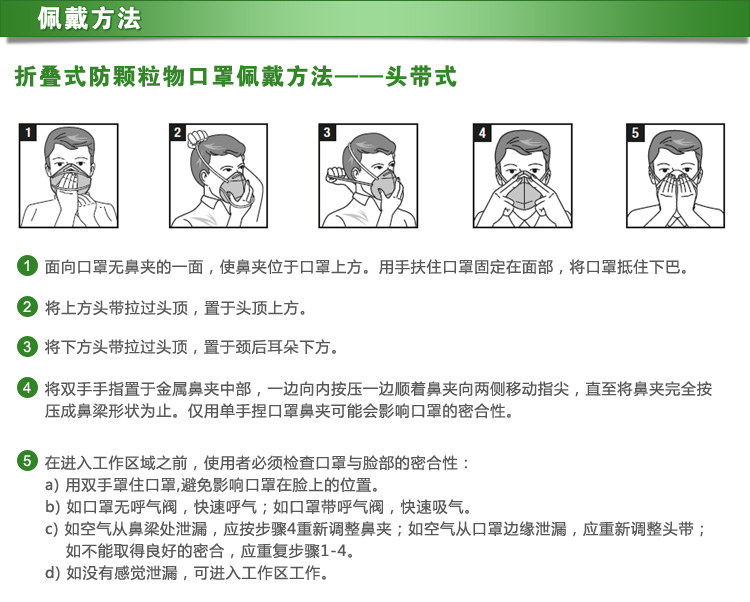 佩戴方法

折叠式防颗粒物口罩佩戴方法——头带式

1

2

3

4

5

1 面向口罩无鼻夹的一面，使鼻夹位于口罩上方。用手扶住口罩固定在面部，将口罩抵住下巴。

2 将上方头带拉过头顶，置于头顶上方。

3 将下方头带拉过头顶，置于颈后耳朵下方。

4 将双手手指置于金属鼻夹中部，一边向内按压一边顺着鼻夹向两侧移动指尖，直至将鼻夹完全按压成鼻梁形状为止。仅用单手捏口罩鼻夹可能会影响口罩的密合性。

5 在进入工作区域之前，使用者必须检查口罩与脸部的密合性：
a) 用双手罩住口罩,避免影响口罩在脸上的位置。
b) 如口罩无呼气阀，快速呼气；如口罩带呼气阀，快速吸气。
c) 如空气从鼻梁处泄漏，应按步骤4重新调整鼻夹；如空气从口罩边缘泄漏，应重新调整头带；如不能取得良好的密合，应重复步骤1-4。
d) 如没有感觉泄漏，可进入工作区工作。