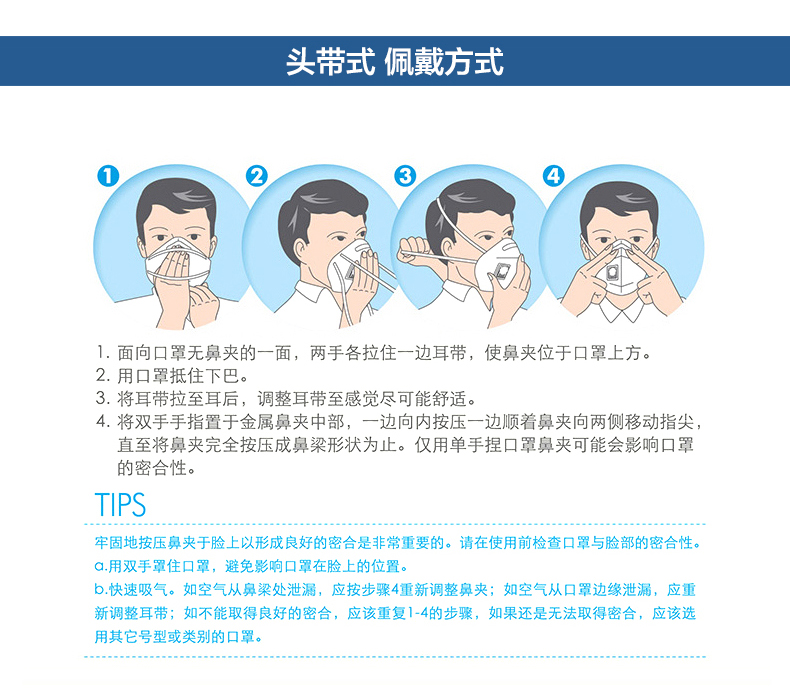 头带式 佩戴方式

1

2

3

4

1. 面向口罩无鼻夹的一面，两手各拉住一边耳带，使鼻夹位于口罩上方。
2. 用口罩抵住下巴。
3. 将耳带拉至耳后，调整耳带至感觉尽可能舒适。
4. 将双手手指置于金属鼻夹中部，一边向内按压一边顺着鼻夹向两侧移动指尖，直至将鼻夹完全按压成鼻梁形状为止。仅用单手捏口罩鼻夹可能会影响口罩的密合性。

TIPS

牢固地按压鼻夹于脸上以形成良好的密合是非常重要的。请在使用前检查口罩与脸部的密合性。
a.用双手罩住口罩，避免影响口罩在脸上的位置。
b.快速吸气。如空气从鼻梁处泄漏，应按步骤4重新调整鼻夹；如空气从口罩边缘泄漏，应重新调整耳带；如不能取得良好的密合，应该重复1-4的步骤，如果还是无法取得密合，应该选用其它号型或类别的口罩。