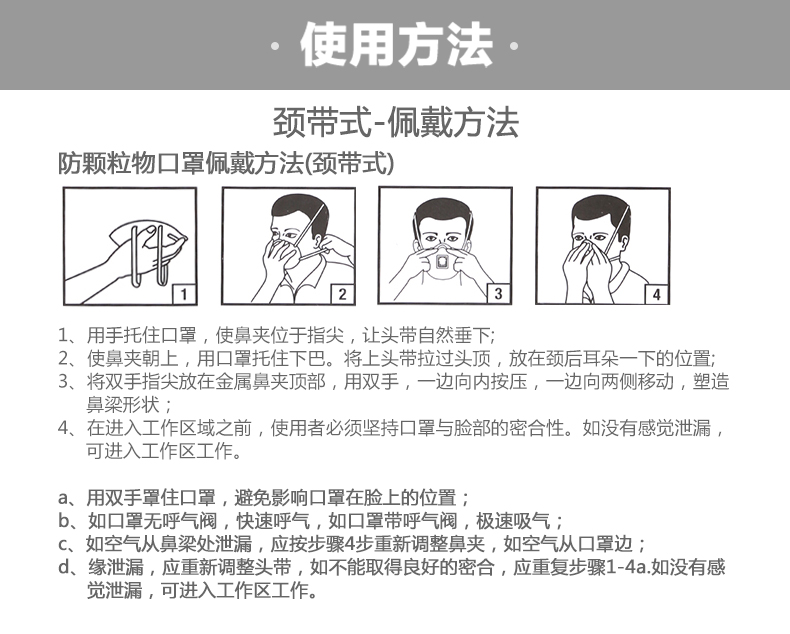 · 使用方法 ·

颈带式-佩戴方法

防颗粒物口罩佩戴方法(颈带式)

1

2

3

4

1、用手托住口罩，使鼻夹位于指尖，让头带自然垂下;
2、使鼻夹朝上，用口罩托住下巴。将上头带拉过头顶，放在颈后耳朵一下的位置;
3、将双手指尖放在金属鼻夹顶部，用双手，一边向内按压，一边向两侧移动，塑造鼻梁形状；
4、在进入工作区域之前，使用者必须坚持口罩与脸部的密合性。如没有感觉泄漏，可进入工作区工作。

a、用双手罩住口罩，避免影响口罩在脸上的位置；
b、如口罩无呼气阀，快速呼气，如口罩带呼气阀，极速吸气；
c、如空气从鼻梁处泄漏，应按步骤4步重新调整鼻夹，如空气从口罩边；
d、缘泄漏，应重新调整头带，如不能取得良好的密合，应重复步骤1-4a.如没有感觉泄漏，可进入工作区工作。