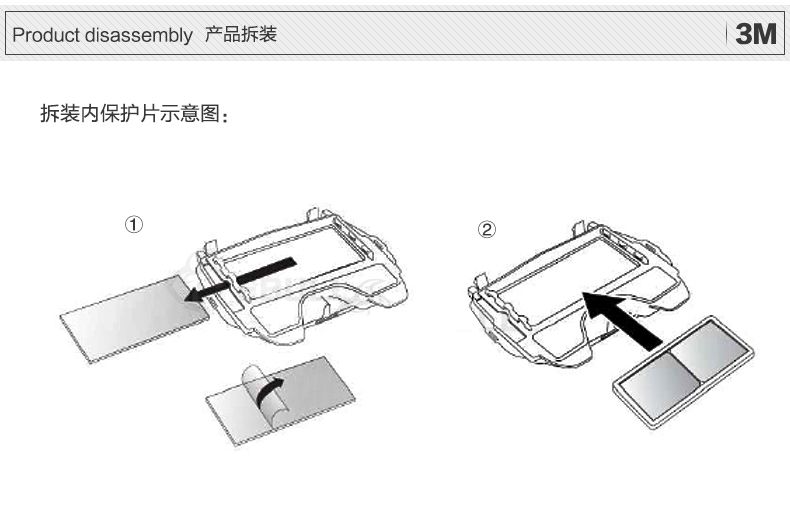 Product disassembly 产品拆装

3M

拆装内保护片示意图：

①

②